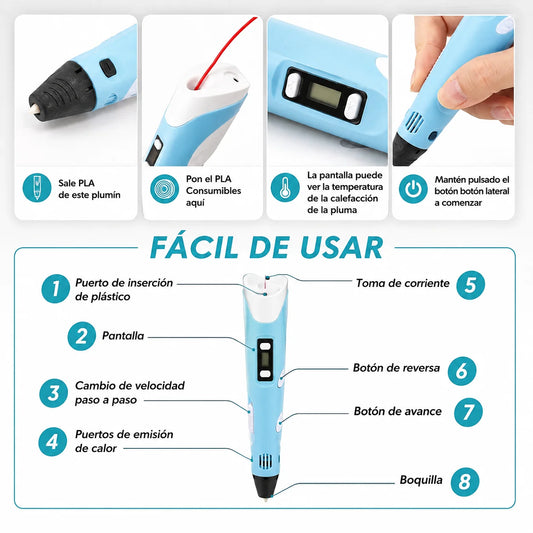 Sale PLA de este plumín

Pon el PLA Consumibles aquí

La pantalla puede ver la temperatura de la calefacción de la pluma

Mantén pulsado el botón botón lateral a comenzar

FÁCIL DE USAR

1 Puerto de inserción de plástico

2 Pantalla

3 Cambio de velocidad paso a paso

4 Puertos de emisión de calor

Toma de corriente 5

Botón de reversa 6

Botón de avance 7

Boquilla 8